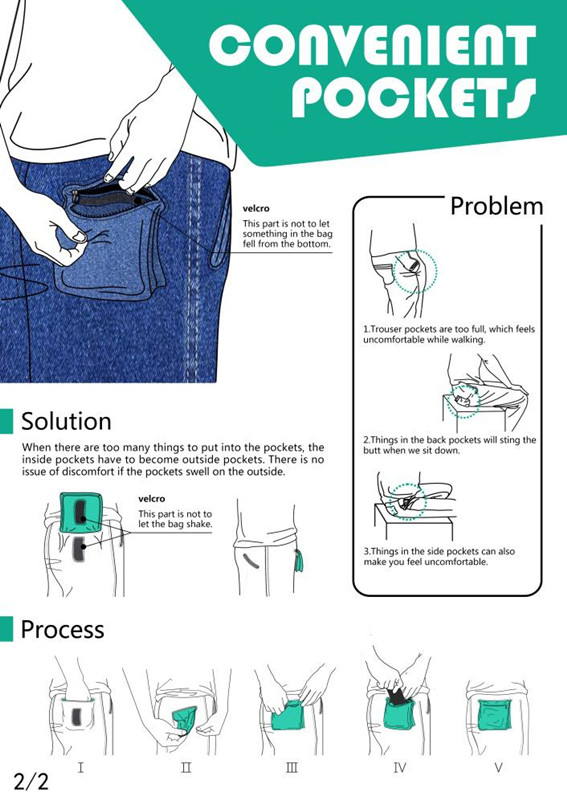 CONVENIENT POCKETS

velcro
This part is not to let something in the bag fell from the bottom.

Problem

1.Trouser pockets are too full, which feels uncomfortable while walking.

2.Things in the back pockets will sting the butt when we sit down.

3.Things in the side pockets can also make you feel uncomfortable.

Solution

When there are too many things to put into the pockets, the inside pockets have to become outside pockets. There is no issue of discomfort if the pockets swell on the outside.

velcro
This part is not to let the bag shake.

Process

I

II

III

IV

V

2/2